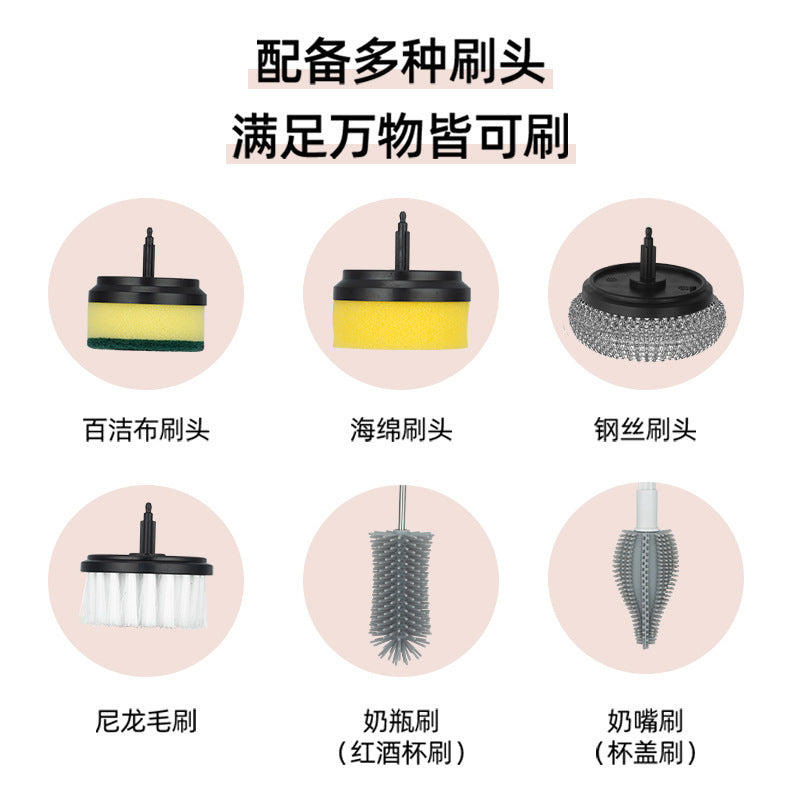 配备多种刷头
满足万物皆可刷

百洁布刷头

海绵刷头

钢丝刷头

尼龙毛刷

奶瓶刷
（红酒杯刷）

奶嘴刷
（杯盖刷）